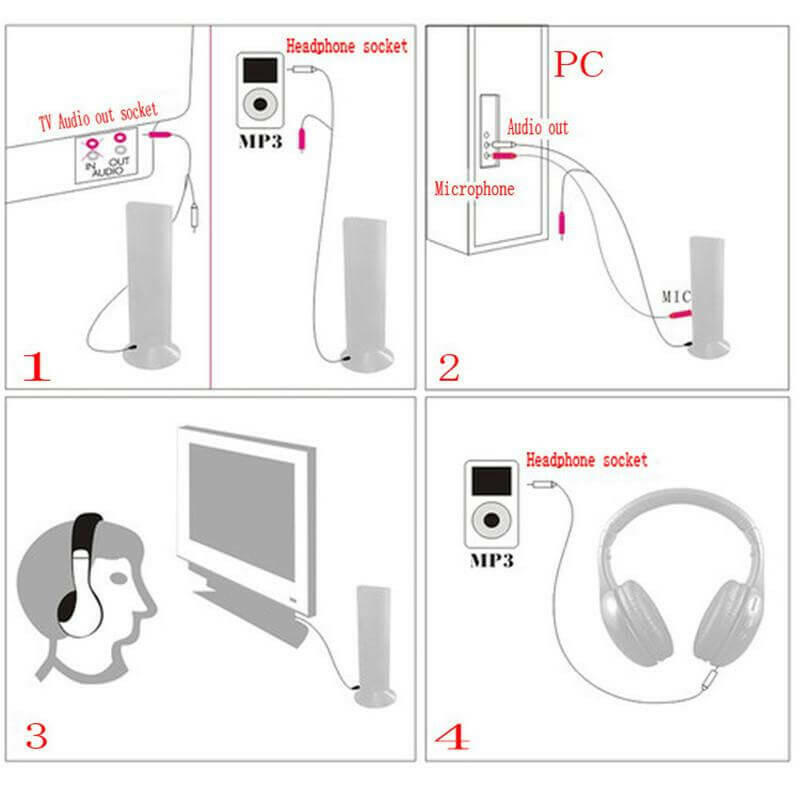 TV Audio out socket
IN OUT
AUDIO
Headphone socket
MP3
1
PC
Audio out
Microphone
MIC
2
3
Headphone socket
MP3
4