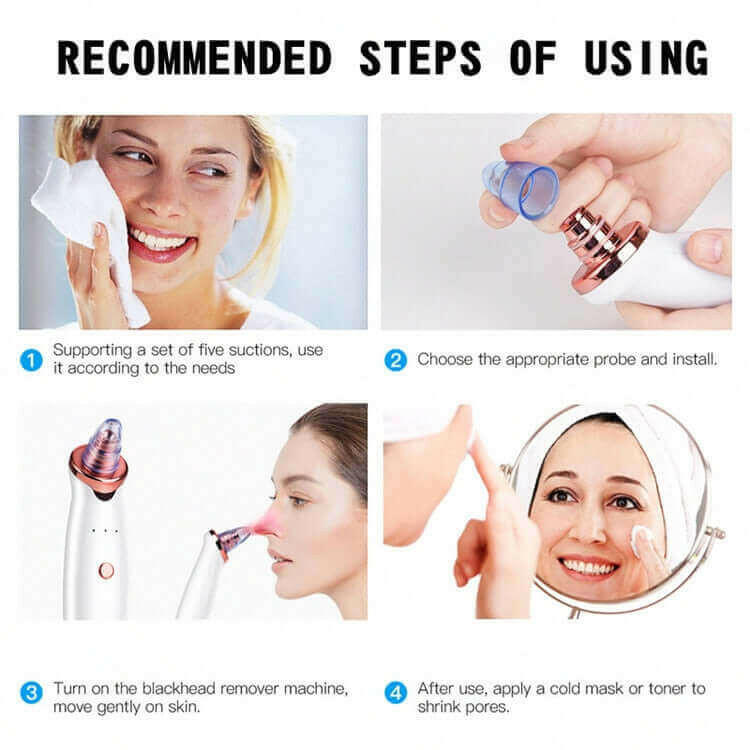 RECOMMENDED STEPS OF USING

1 Supporting a set of five suctions, use it according to the needs

2 Choose the appropriate probe and install.

3 Turn on the blackhead remover machine, move gently on skin.

4 After use, apply a cold mask or toner to shrink pores.