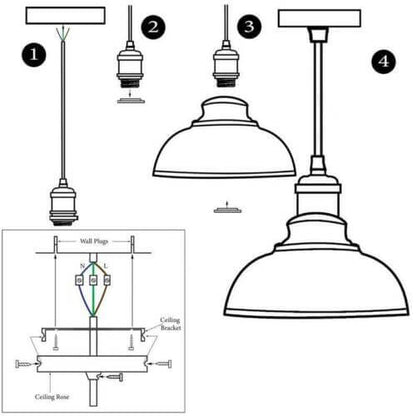 1

2

3

4

Wall Plugs

N

L

Ceiling Bracket

Ceiling Rose