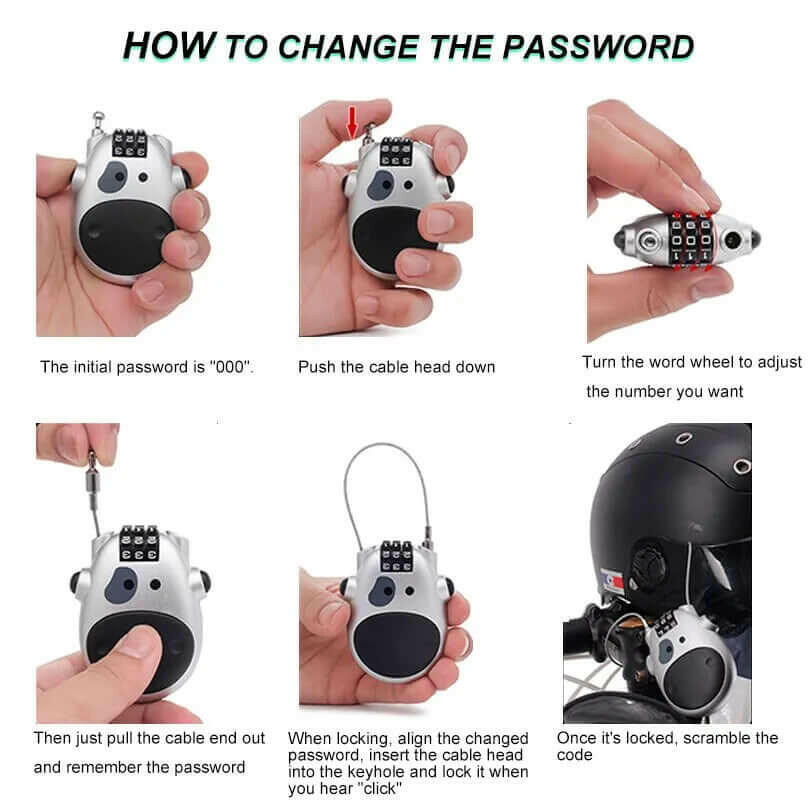 HOW TO CHANGE THE PASSWORD

The initial password is "000".

Push the cable head down

Turn the word wheel to adjust the number you want

Then just pull the cable end out and remember the password

When locking, align the changed password, insert the cable head into the keyhole and lock it when you hear "click"

Once it's locked, scramble the code