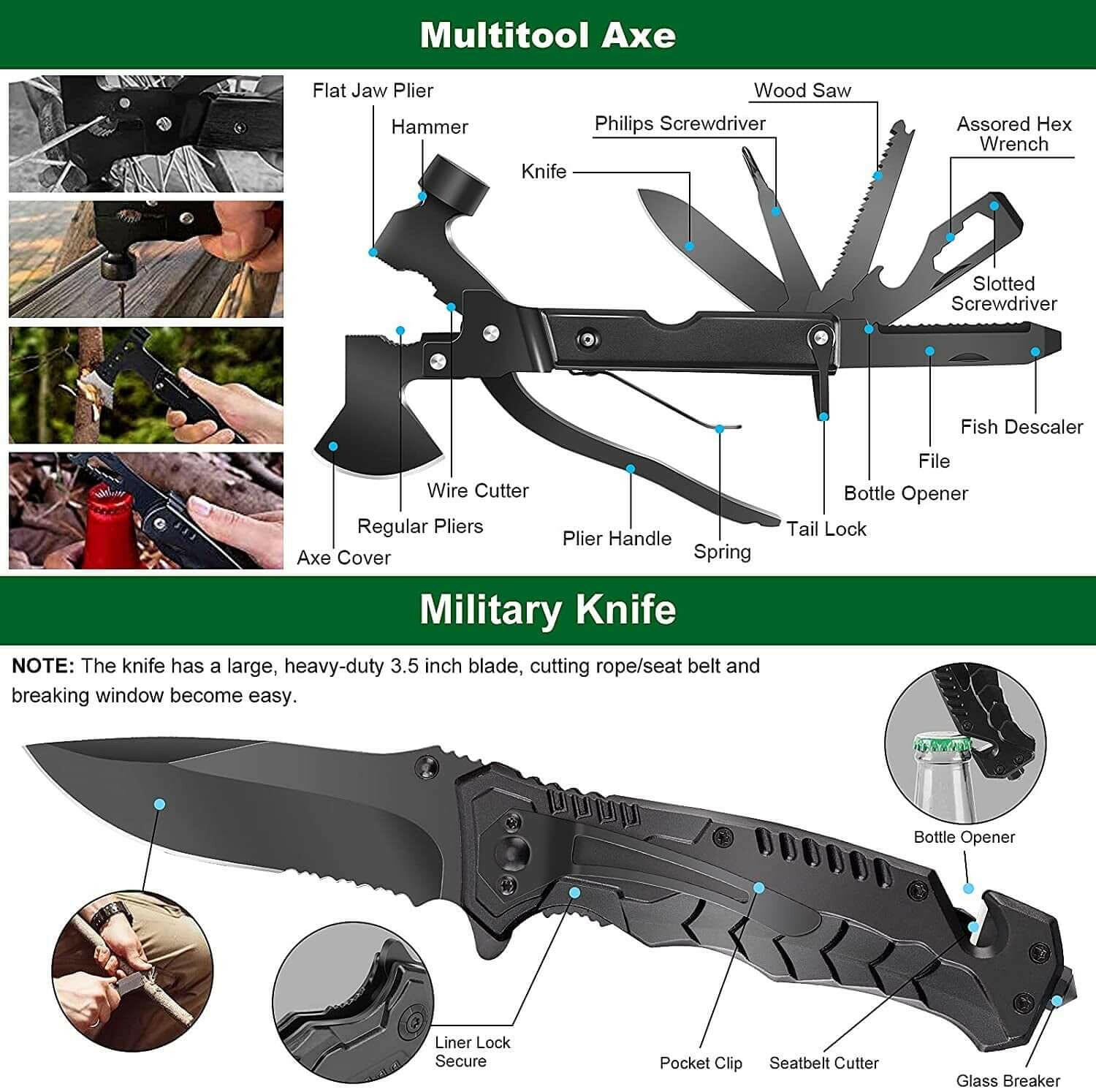 Multitool Axe

Flat Jaw Plier
Hammer
Knife
Philips Screwdriver
Wood Saw
Assored Hex Wrench
Slotted Screwdriver
Fish Descaler
File
Bottle Opener
Tail Lock
Spring
Plier Handle
Wire Cutter
Regular Pliers
Axe Cover

Military Knife

NOTE: The knife has a large, heavy-duty 3.5 inch blade, cutting rope/seat belt and breaking window become easy.

Bottle Opener
Liner Lock Secure
Pocket Clip
Seatbelt Cutter
Glass Breaker