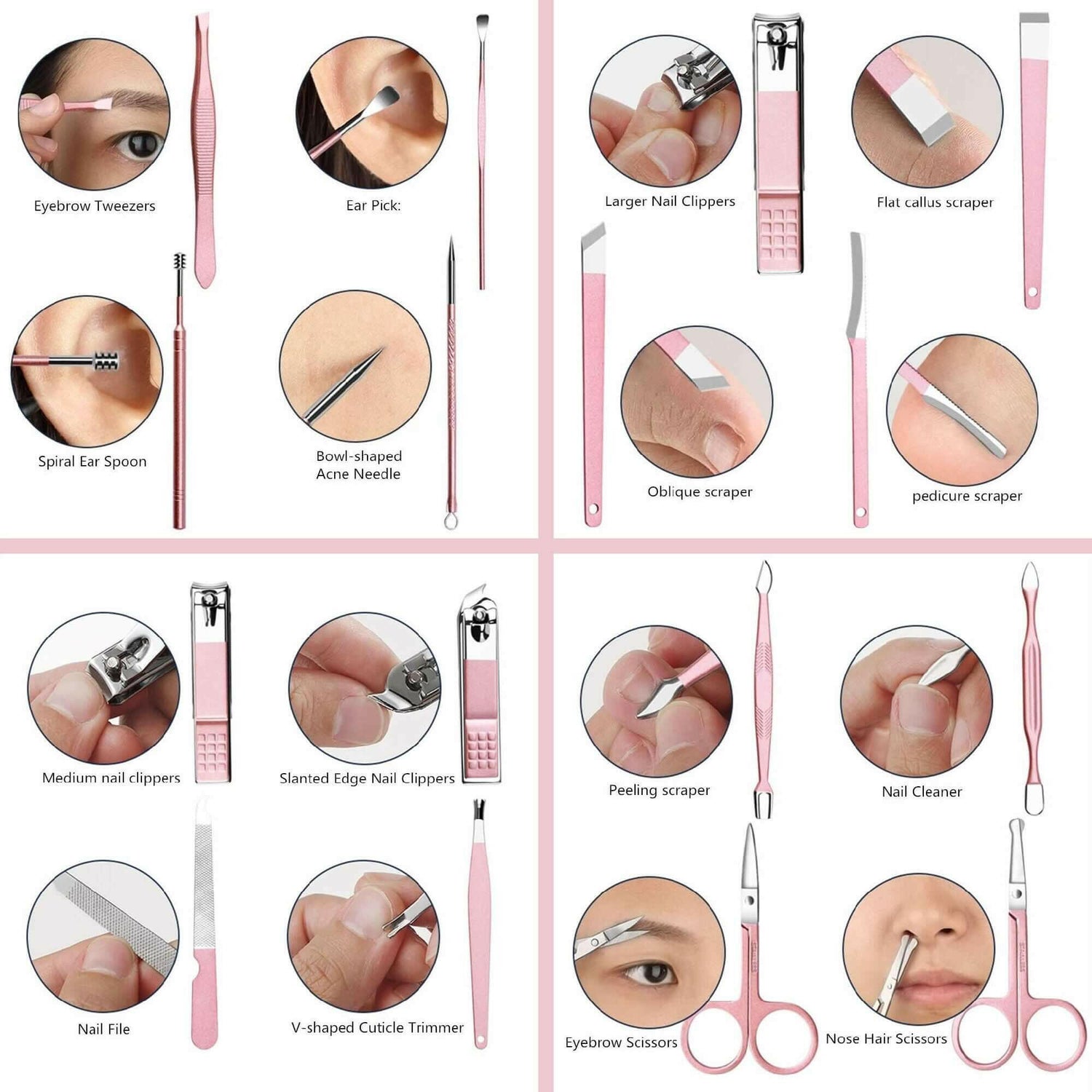 Eyebrow Tweezers

Ear Pick:

Spiral Ear Spoon

Bowl-shaped Acne Needle

Larger Nail Clippers

Flat callus scraper

Oblique scraper

pedicure scraper

Medium nail clippers

Slanted Edge Nail Clippers

Nail File

V-shaped Cuticle Trimmer

Peeling scraper

Nail Cleaner

Eyebrow Scissors

Nose Hair Scissors