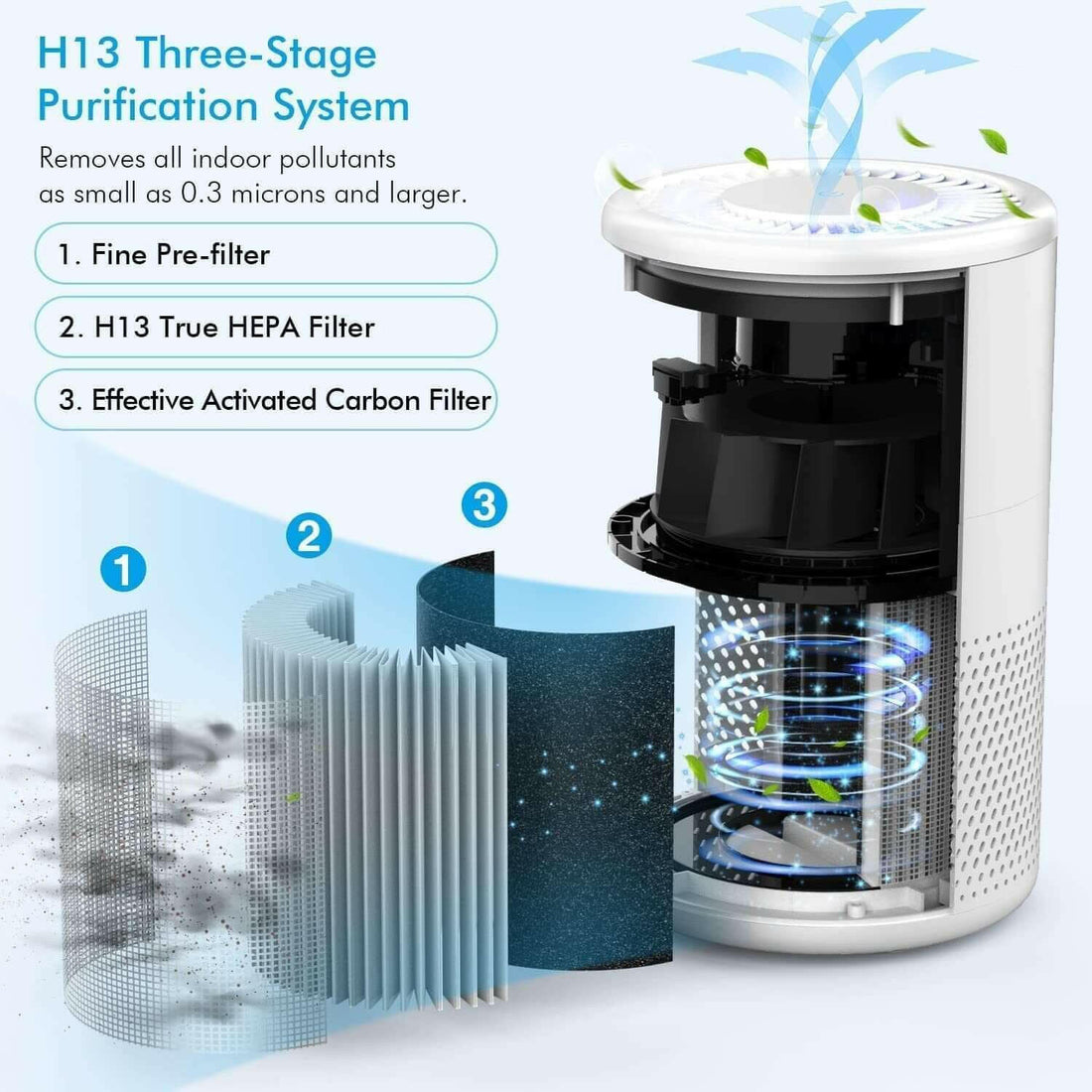 H13 Three-Stage Purification System

Removes all indoor pollutants as small as 0.3 microns and larger.

1. Fine Pre-filter

2. H13 True HEPA Filter

3. Effective Activated Carbon Filter

1

2

3