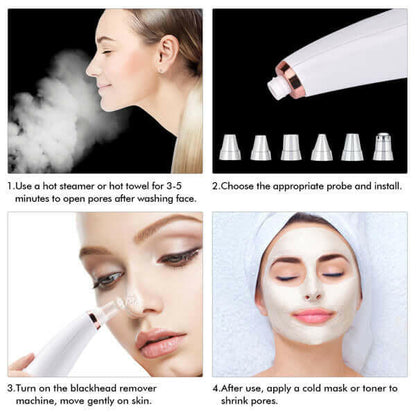 1.Use a hot steamer or hot towel for 3-5 minutes to open pores after washing face.

2.Choose the appropriate probe and install.

3.Turn on the blackhead remover machine, move gently on skin.

4.After use, apply a cold mask or toner to shrink pores.