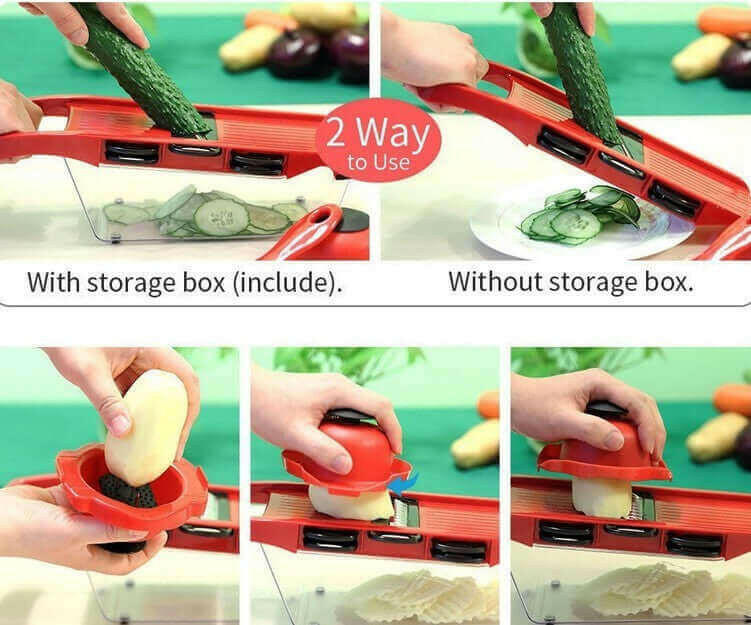 2 Way
to Use

With storage box (include).

Without storage box.