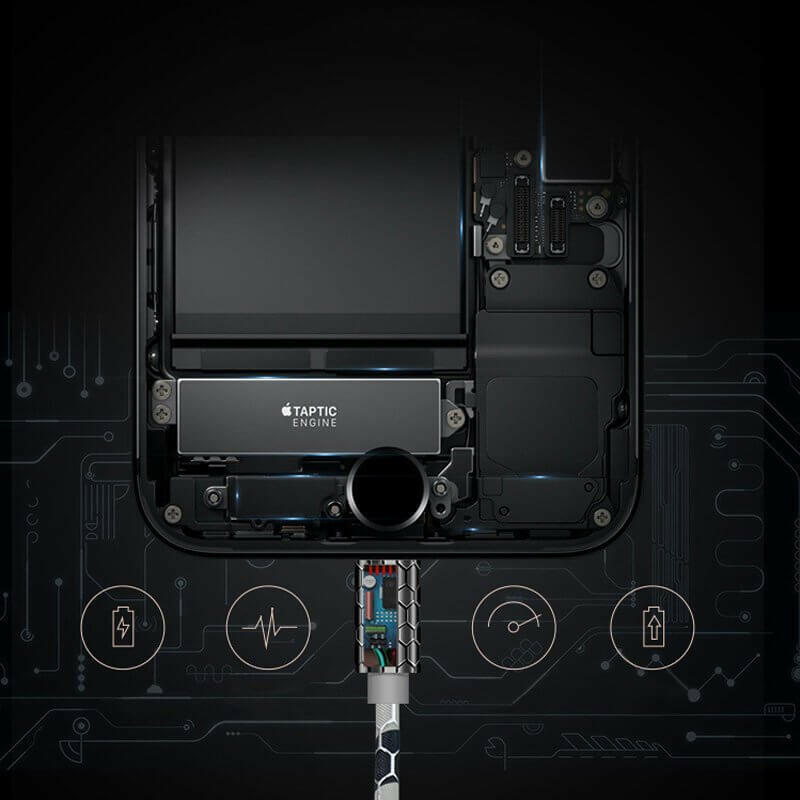 TAPTIC
ENGINE