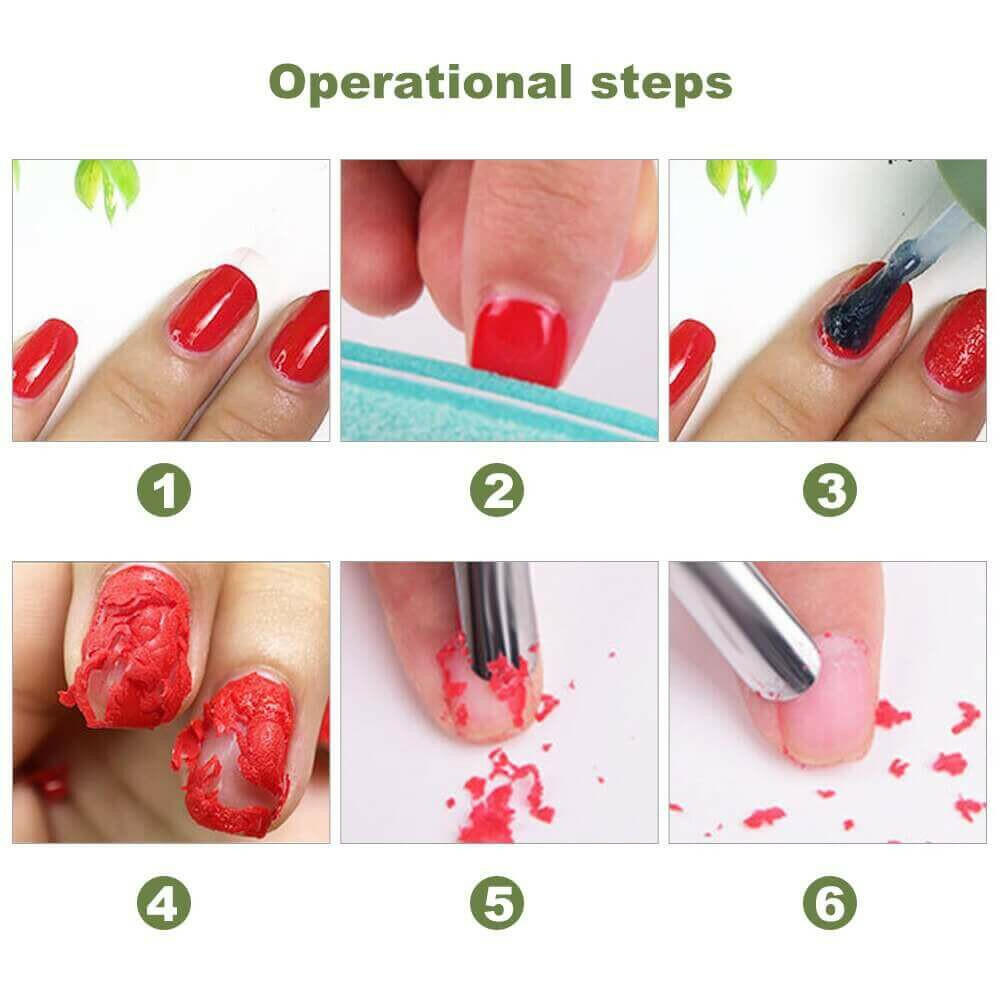 Operational steps

1

2

3

4

5

6