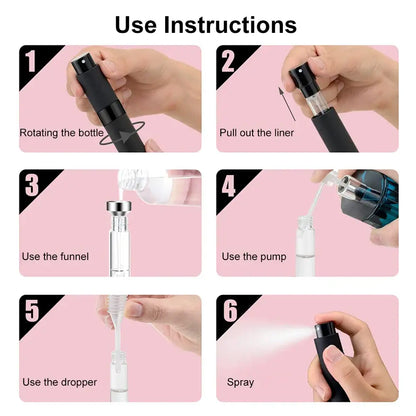 Use Instructions

1
Rotating the bottle

2
Pull out the liner

3
Use the funnel

4
Use the pump

5
Use the dropper

6
Spray