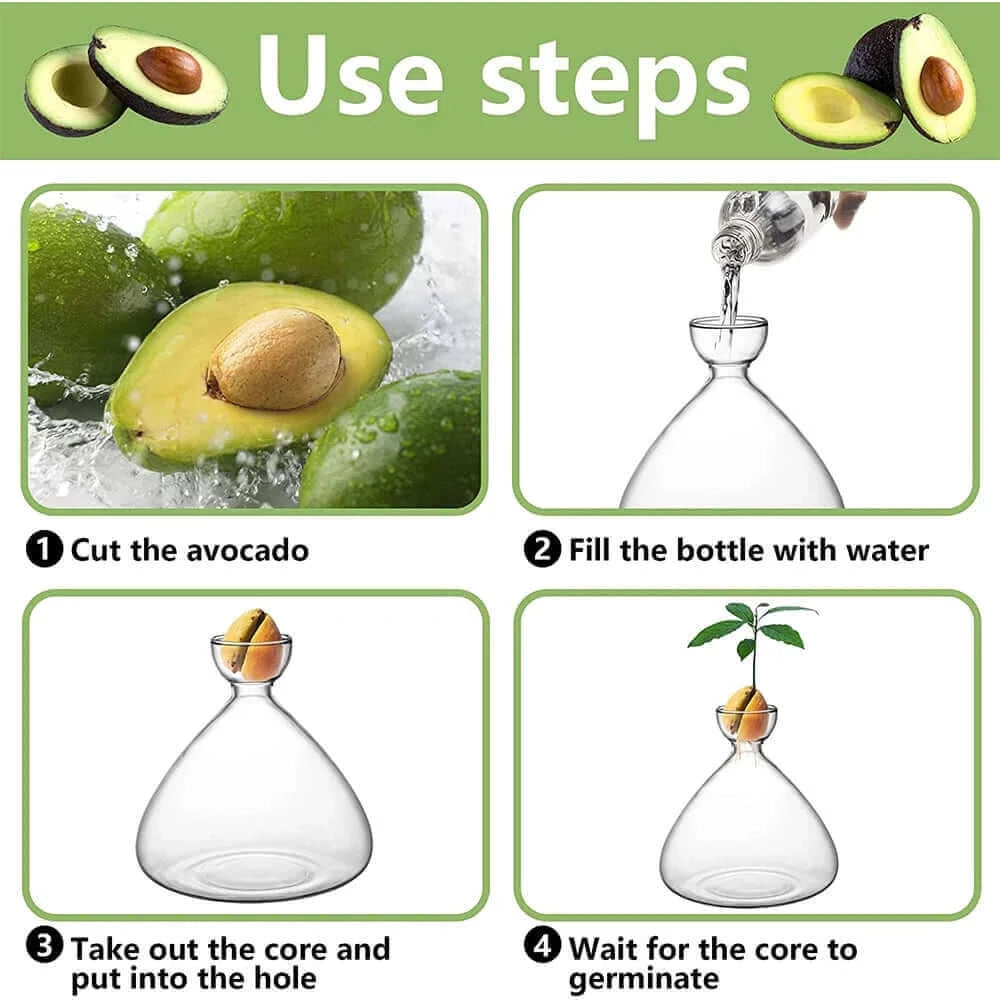 Use steps

1 Cut the avocado

2 Fill the bottle with water

3 Take out the core and put into the hole

4 Wait for the core to germinate