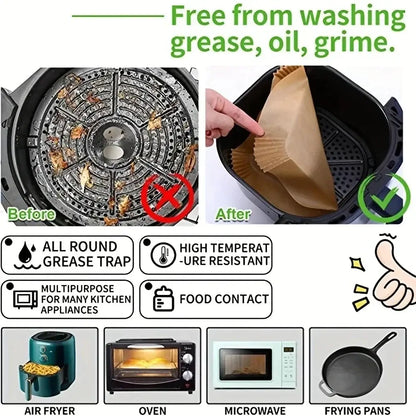 Free from washing grease, oil, grime.

Before

After

ALL ROUND GREASE TRAP

HIGH TEMPERAT -URE RESISTANT

MULTIPURPOSE FOR MANY KITCHEN APPLIANCES

FOOD CONTACT

AIR FRYER

OVEN

MICROWAVE

FRYING PANS