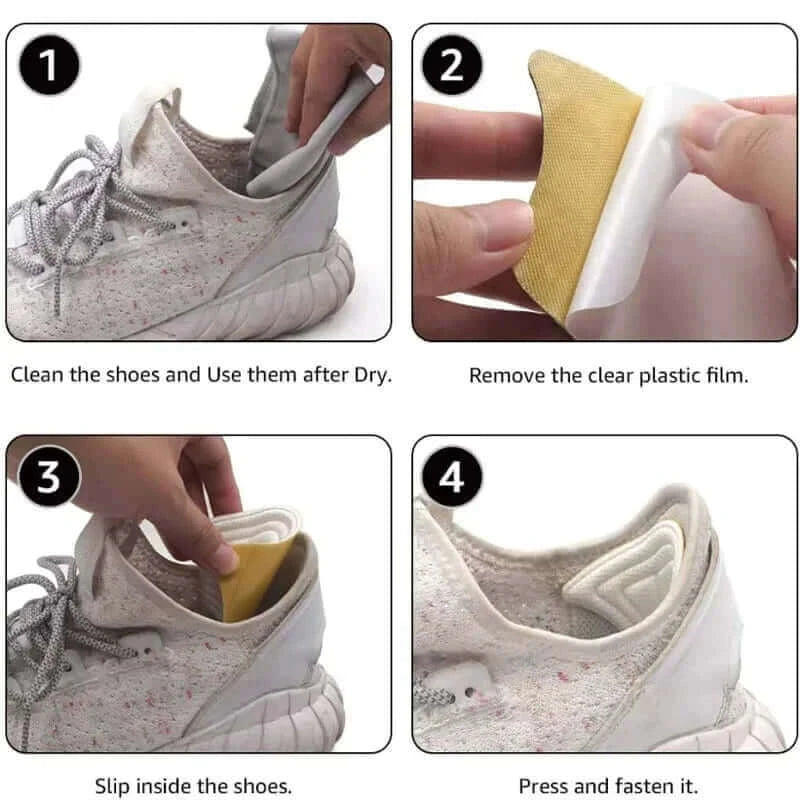 1

Clean the shoes and Use them after Dry.

2

Remove the clear plastic film.

3

Slip inside the shoes.

4

Press and fasten it.