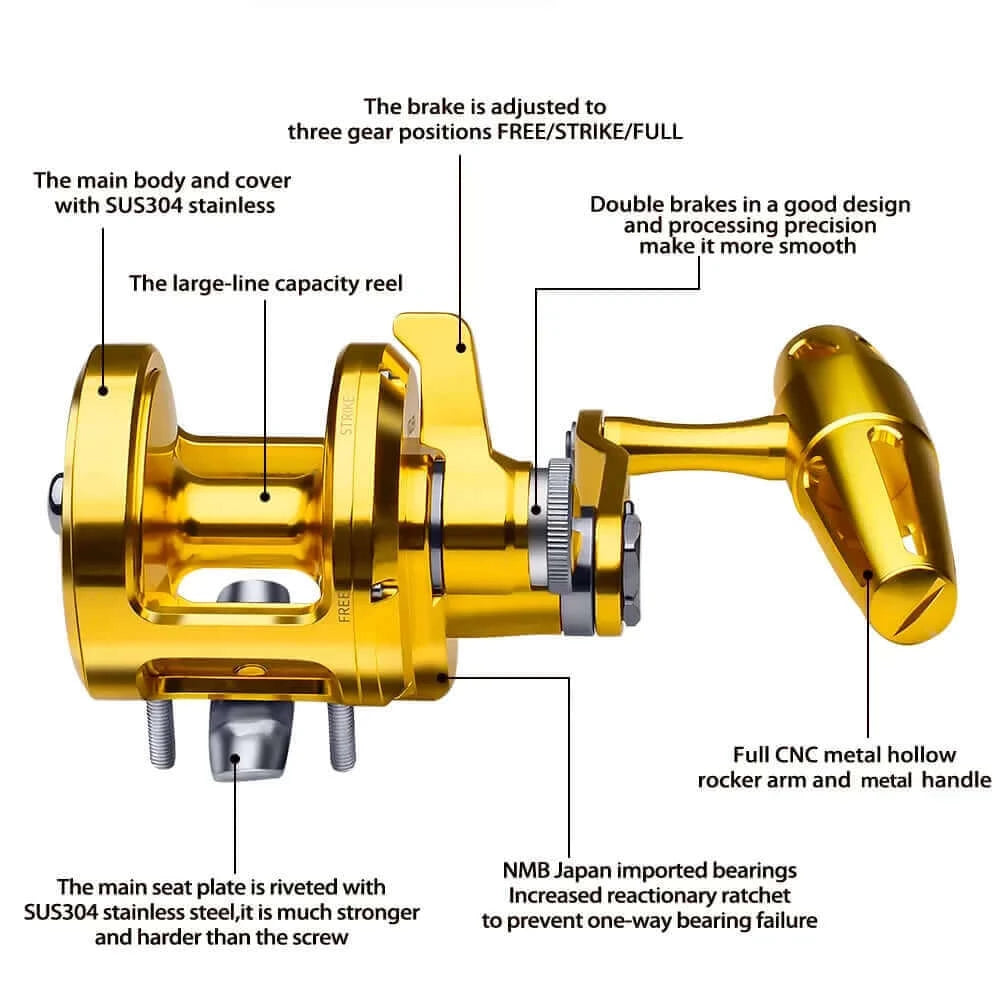 The brake is adjusted to three gear positions FREE/STRIKE/FULL

The main body and cover with SUS304 stainless

Double brakes in a good design and processing precision make it more smooth

The large-line capacity reel

STRIKE

FREE

Full CNC metal hollow rocker arm and metal handle

The main seat plate is riveted with SUS304 stainless steel,it is much stronger and harder than the screw

NMB Japan imported bearings Increased reactionary ratchet to prevent one-way bearing failure