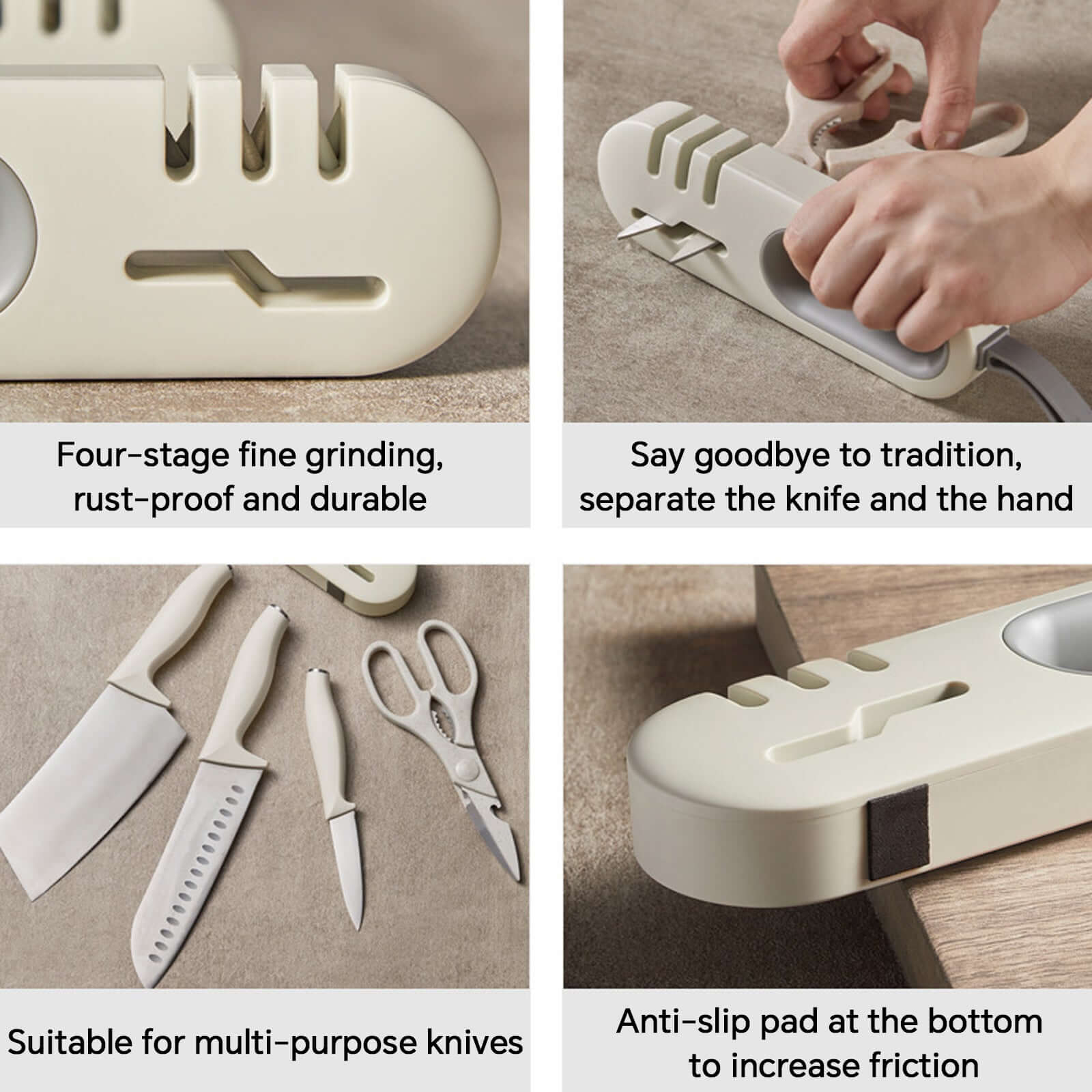 Four-stage fine grinding, rust-proof and durable

Say goodbye to tradition, separate the knife and the hand

Suitable for multi-purpose knives

Anti-slip pad at the bottom to increase friction