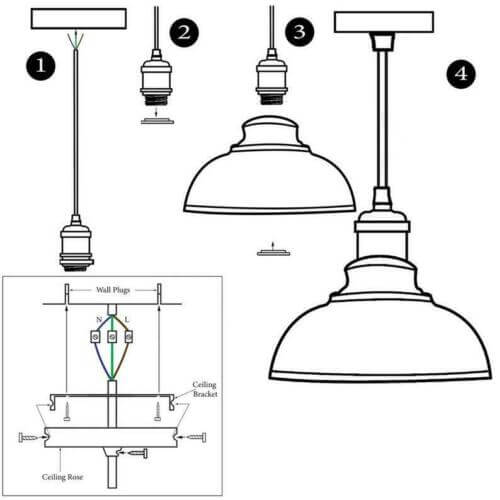 1

2

3

4

Wall Plugs

N

L

Ceiling Bracket

Ceiling Rose