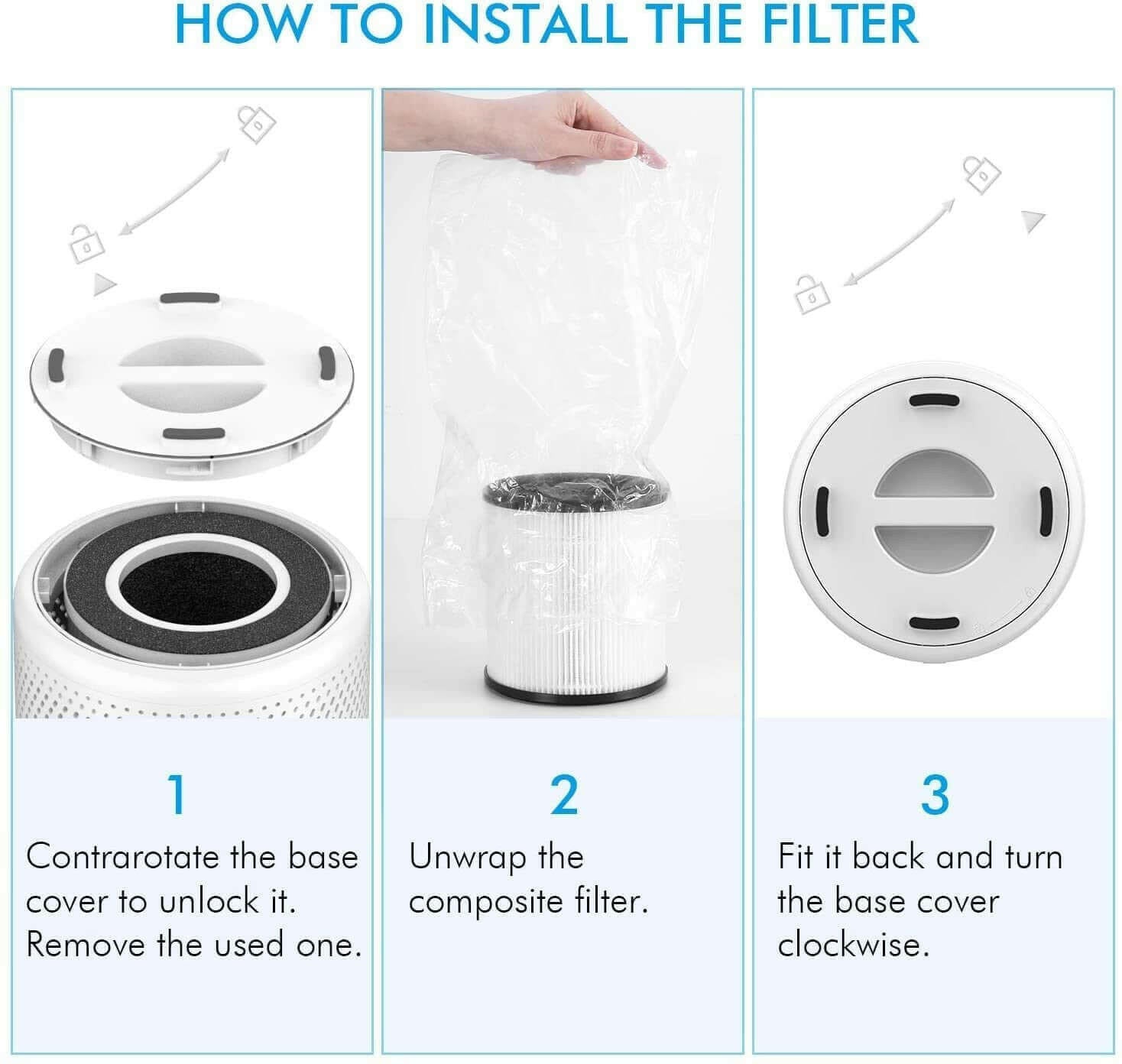 HOW TO INSTALL THE FILTER

1
Contrarotate the base cover to unlock it. Remove the used one.

2
Unwrap the composite filter.

3
Fit it back and turn the base cover clockwise.