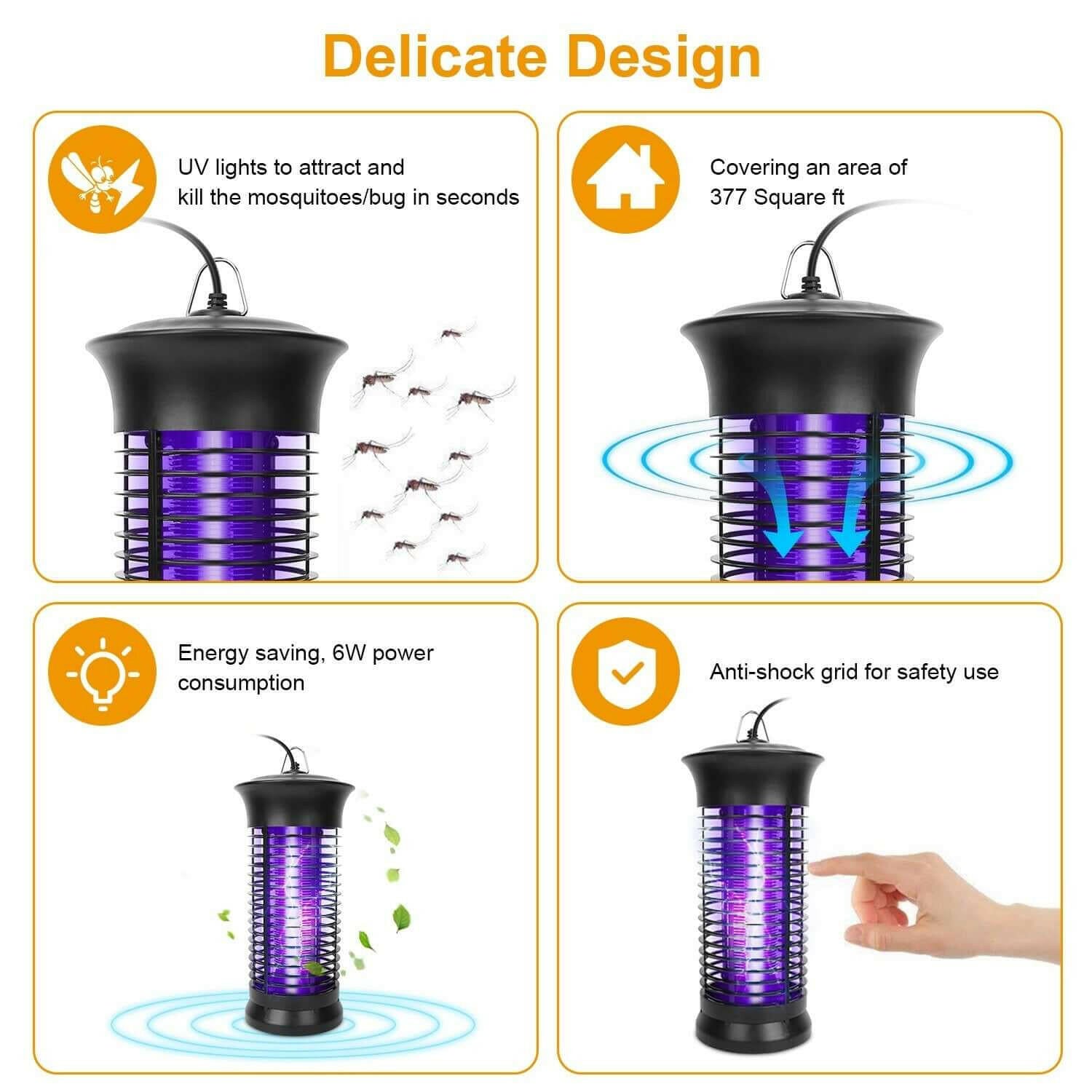 Delicate Design

UV lights to attract and kill the mosquitoes/bug in seconds

Covering an area of 377 Square ft

Energy saving, 6W power consumption

Anti-shock grid for safety use