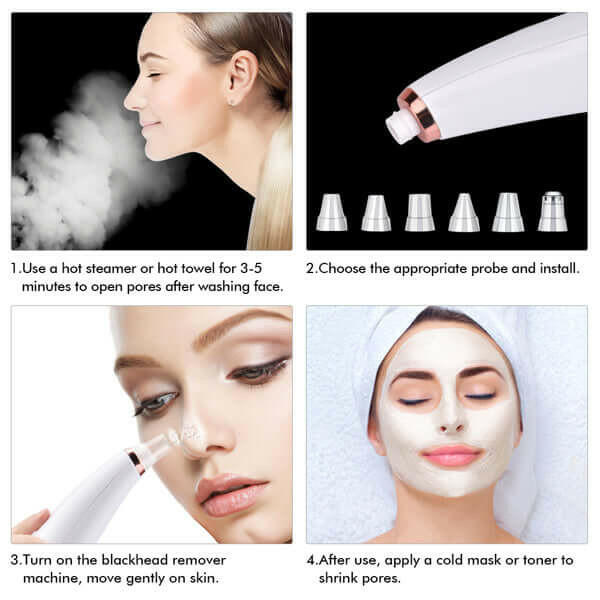 1.Use a hot steamer or hot towel for 3-5 minutes to open pores after washing face.

2.Choose the appropriate probe and install.

3.Turn on the blackhead remover machine, move gently on skin.

4.After use, apply a cold mask or toner to shrink pores.