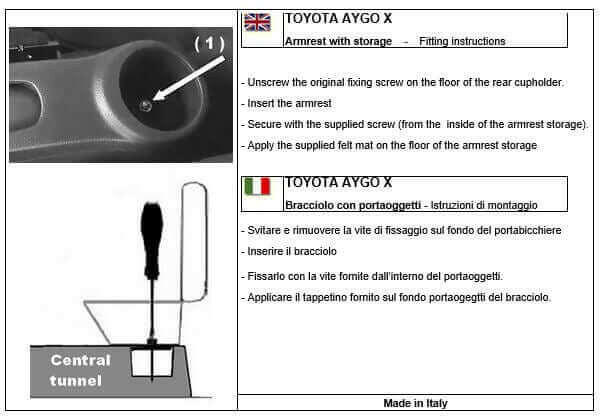 ( 1 )

Central tunnel

TOYOTA AYGO X
Armrest with storage → Fitting instructions

- Unscrew the original fixing screw on the floor of the rear cupholder.
- Insert the armrest
- Secure with the supplied screw (from the inside of the armrest storage).
- Apply the supplied felt mat on the floor of the armrest storage

TOYOTA AYGO X
Bracciolo con portaoggetti - Istruzioni di montaggio

- Svitare e rimuovere la vite di fissaggio sul fondo del portabicchiere
- Inserire il bracciolo
- Fissarlo con la vite fornite dall'interno del portaoggetti.
- Applicare il tappetino fornito sul fondo portaogegtti del bracciolo.

Made in Italy