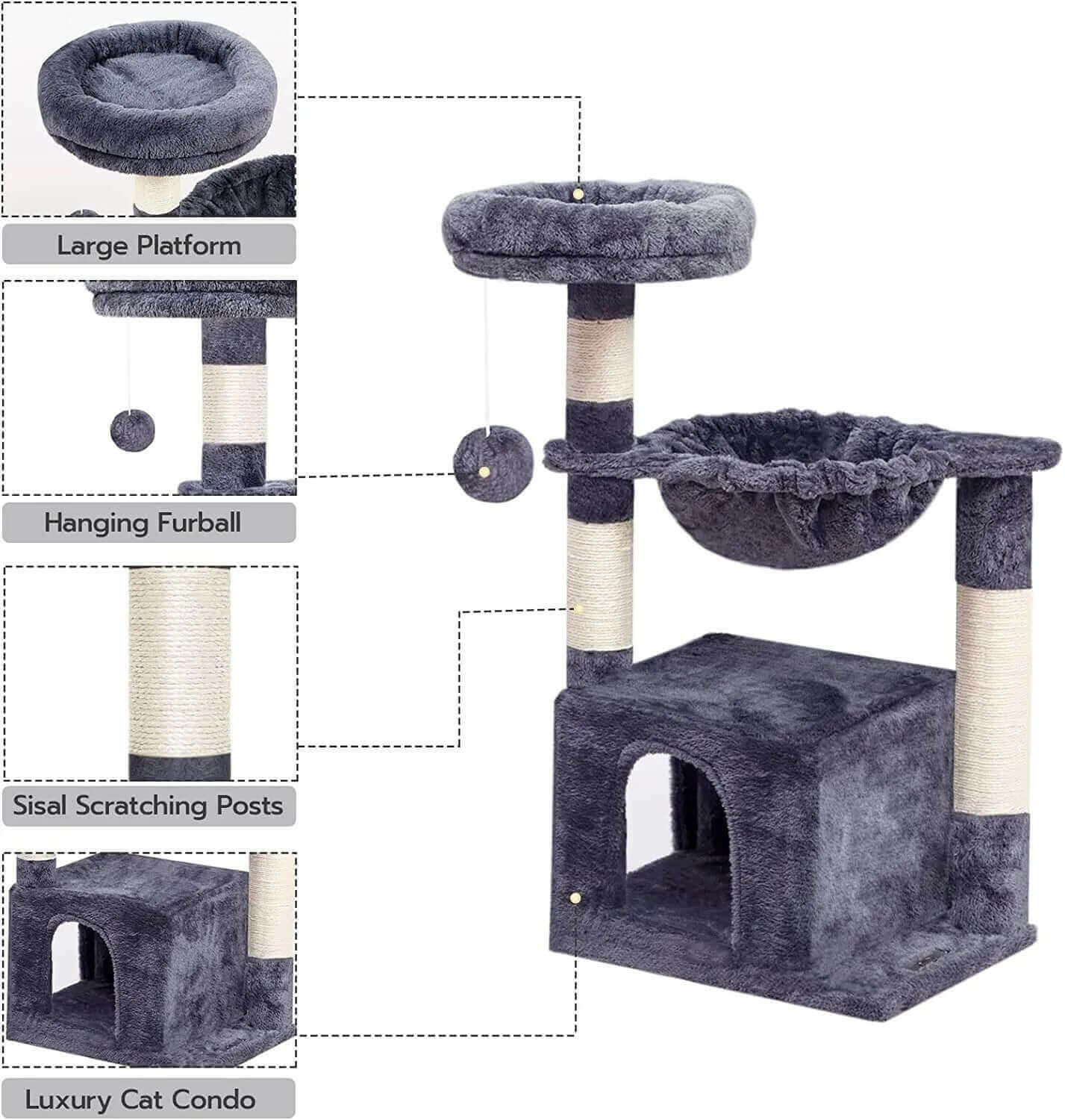 Large Platform

Hanging Furball

Sisal Scratching Posts

Luxury Cat Condo