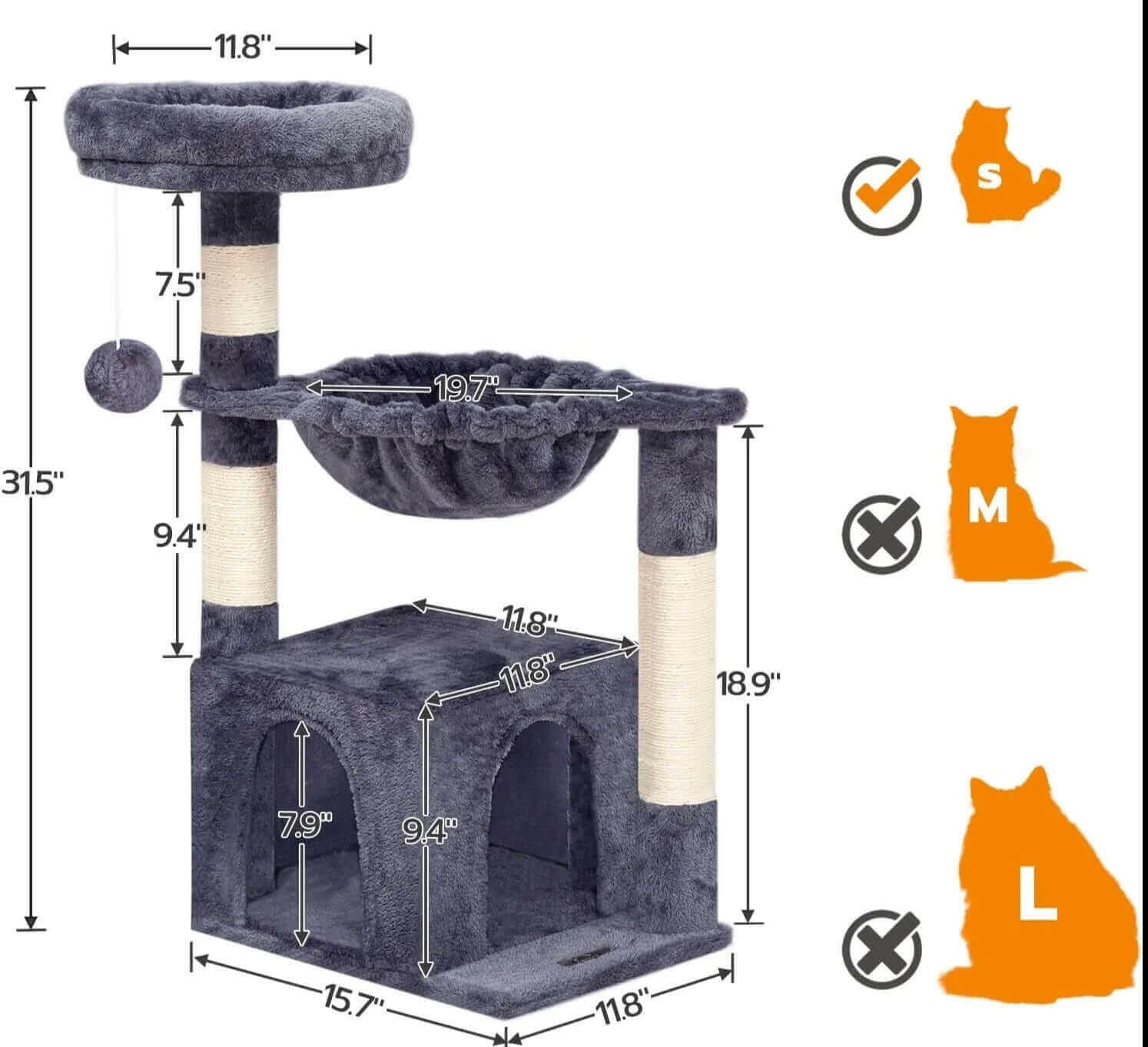 11.8"

31.5"

7.5"

19.7"

9.4"

11.8"

11.8"

18.9"

7.9"

9.4"

15.7"

11.8"

S

M

L