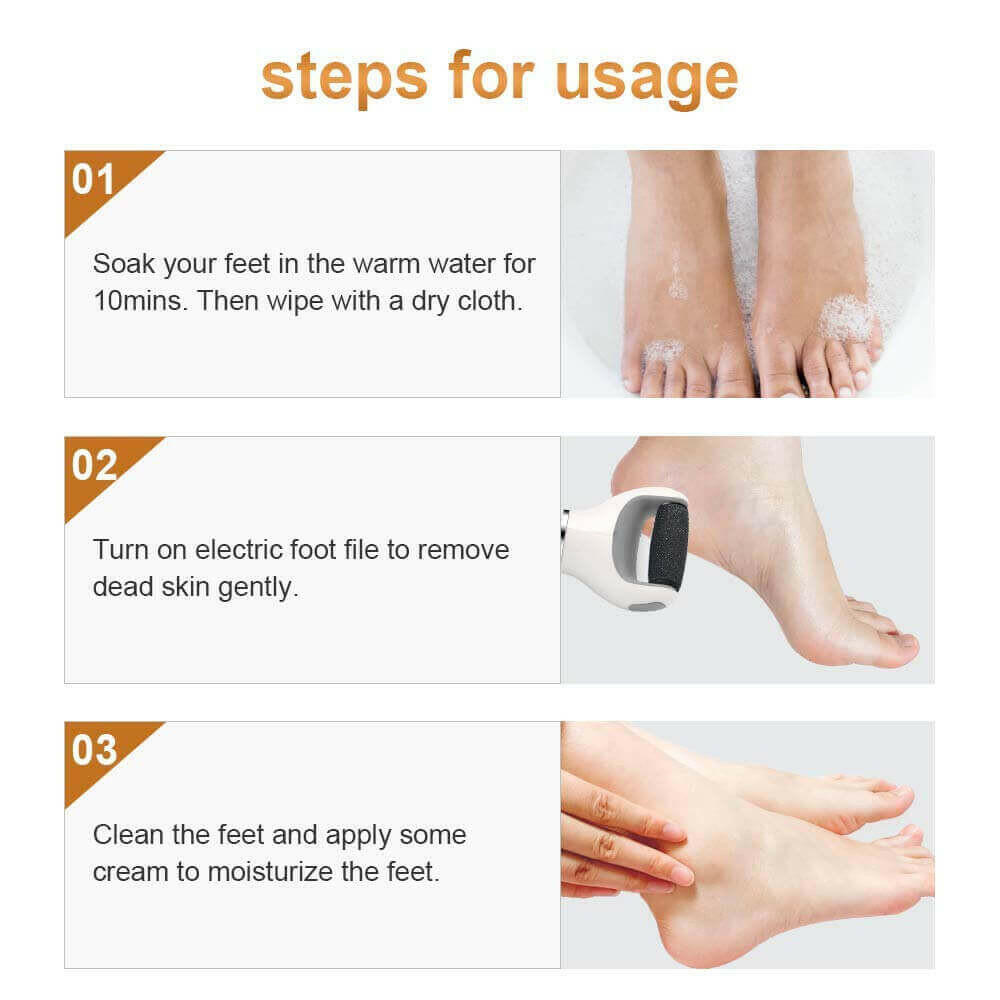 steps for usage

01

Soak your feet in the warm water for 10mins. Then wipe with a dry cloth.

02

Turn on electric foot file to remove dead skin gently.

03

Clean the feet and apply some cream to moisturize the feet.