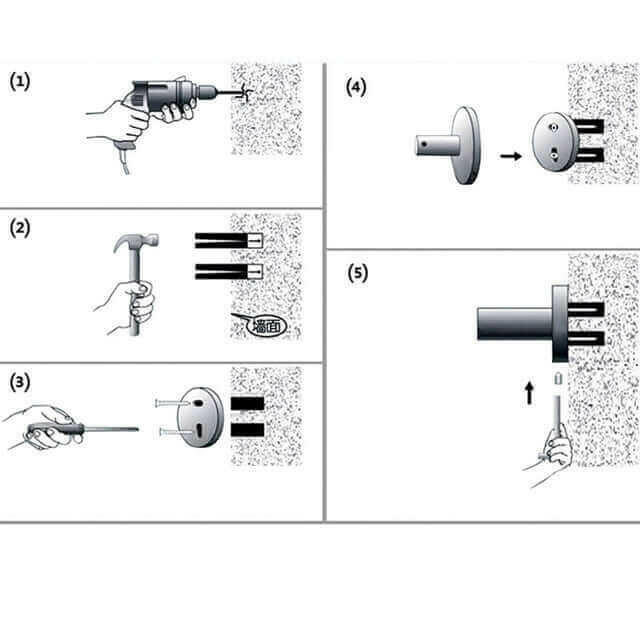 (1)

(2)

墙面

(3)

(4)

(5)