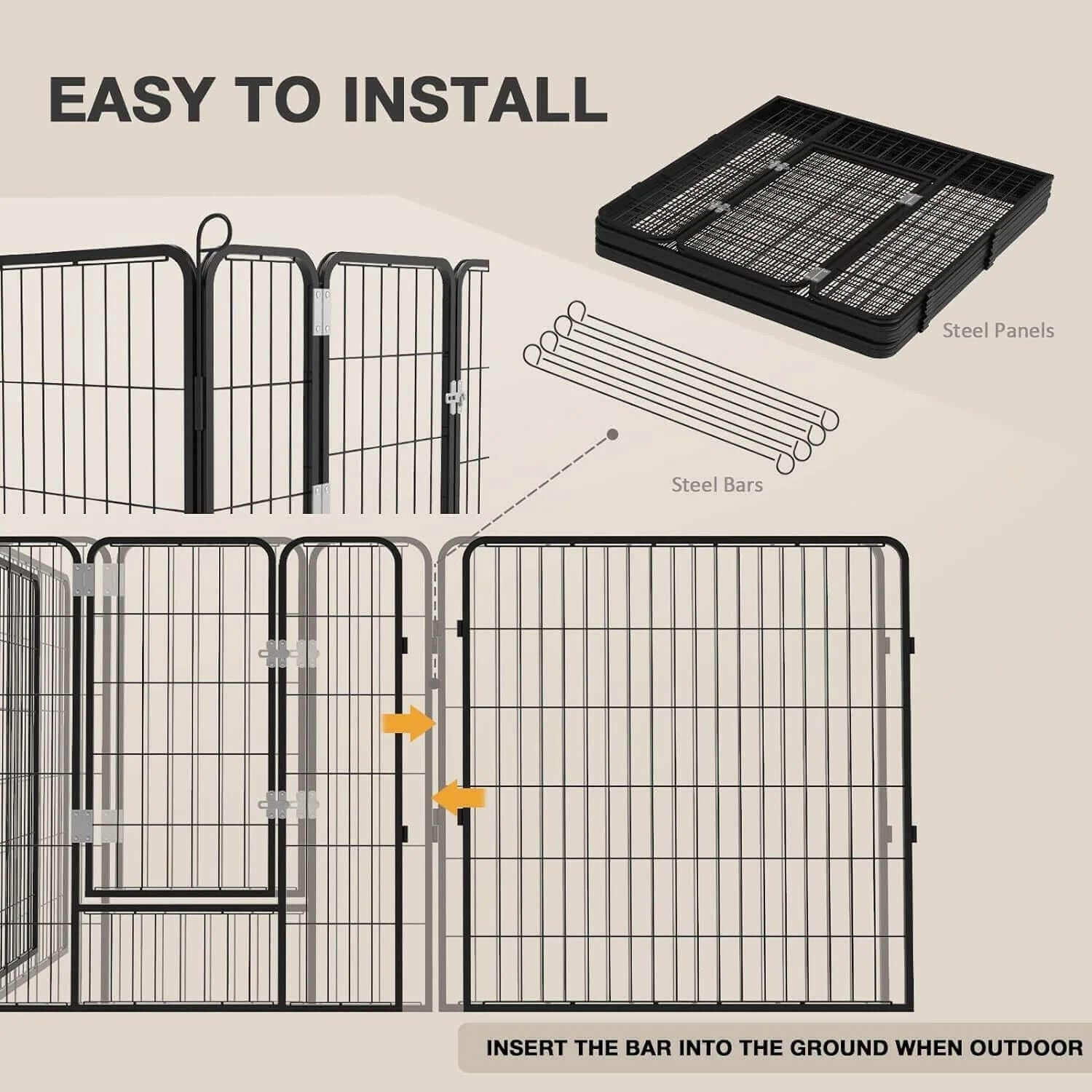 EASY TO INSTALL

Steel Panels

Steel Bars

INSERT THE BAR INTO THE GROUND WHEN OUTDOOR