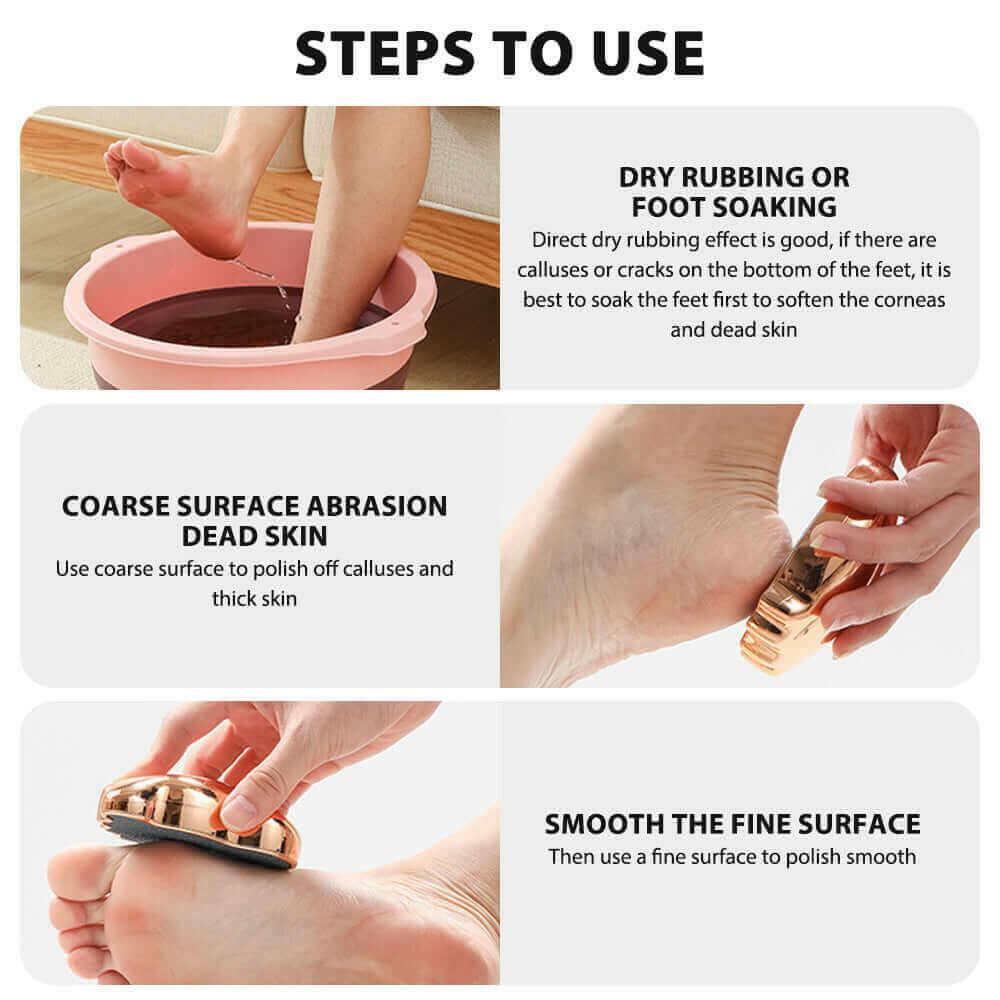 STEPS TO USE

DRY RUBBING OR FOOT SOAKING

Direct dry rubbing effect is good, if there are calluses or cracks on the bottom of the feet, it is best to soak the feet first to soften the corneas and dead skin

COARSE SURFACE ABRASION DEAD SKIN

Use coarse surface to polish off calluses and thick skin

SMOOTH THE FINE SURFACE

Then use a fine surface to polish smooth