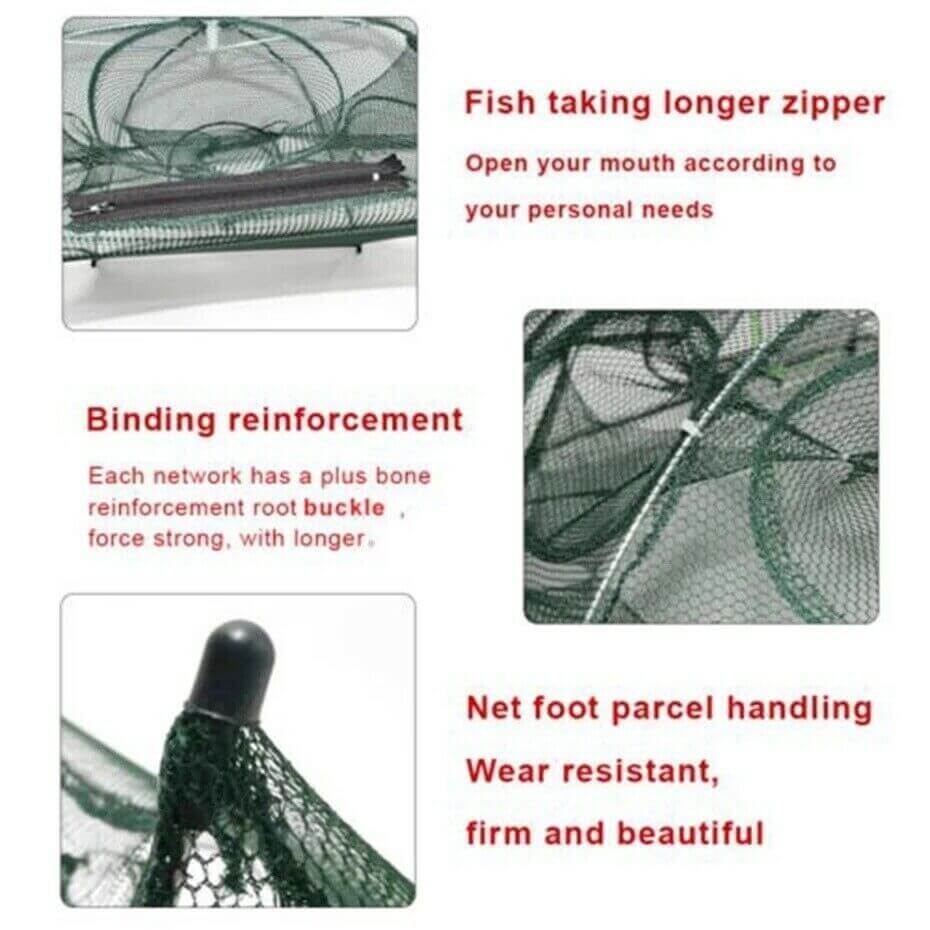 Fish taking longer zipper

Open your mouth according to your personal needs

Binding reinforcement

Each network has a plus bone reinforcement root buckle ， force strong, with longer。

Net foot parcel handling

Wear resistant,

firm and beautiful