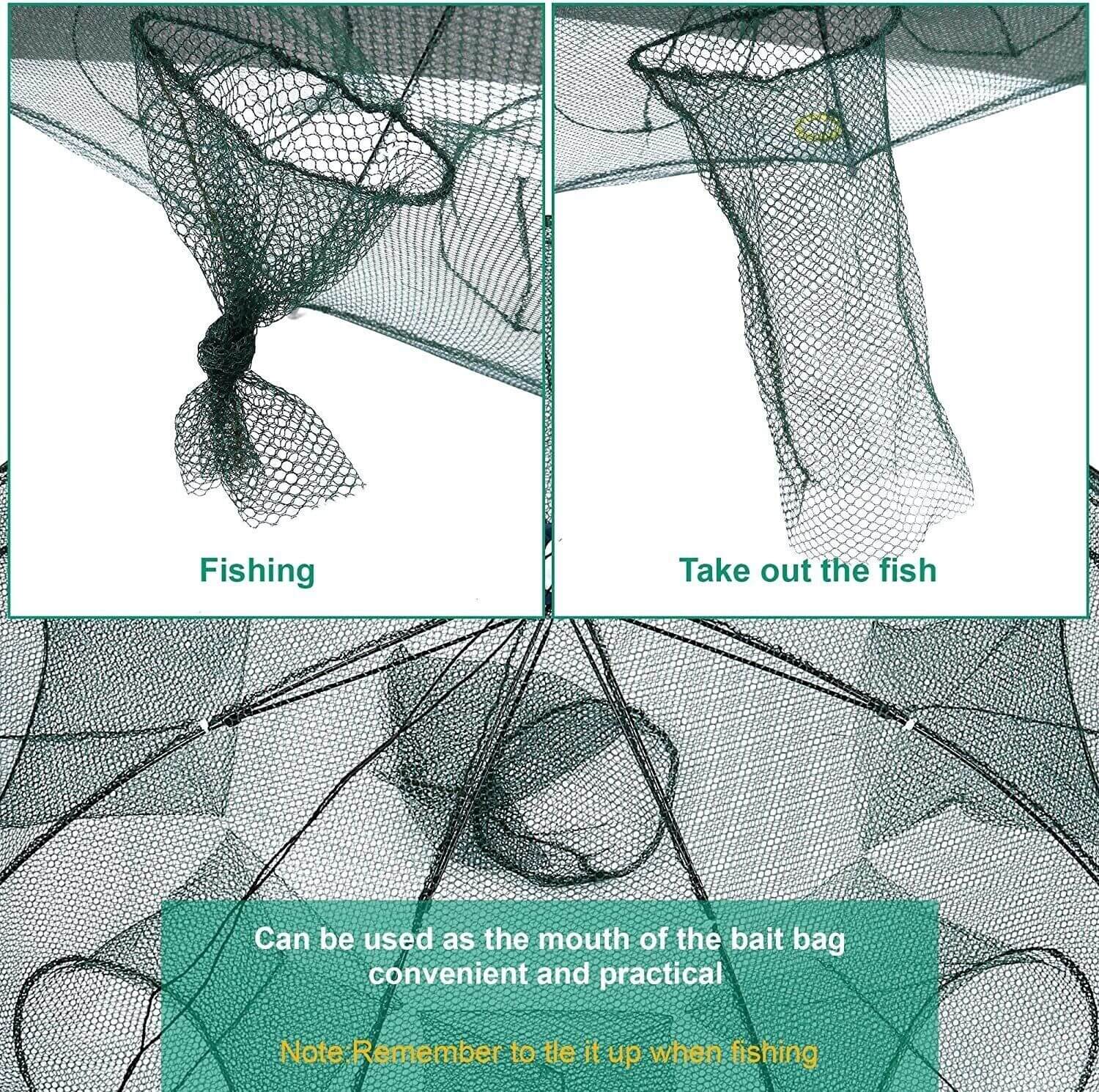 Fishing

Take out the fish

Can be used as the mouth of the bait bag convenient and practical

Note:Remember to tie it up when fishing