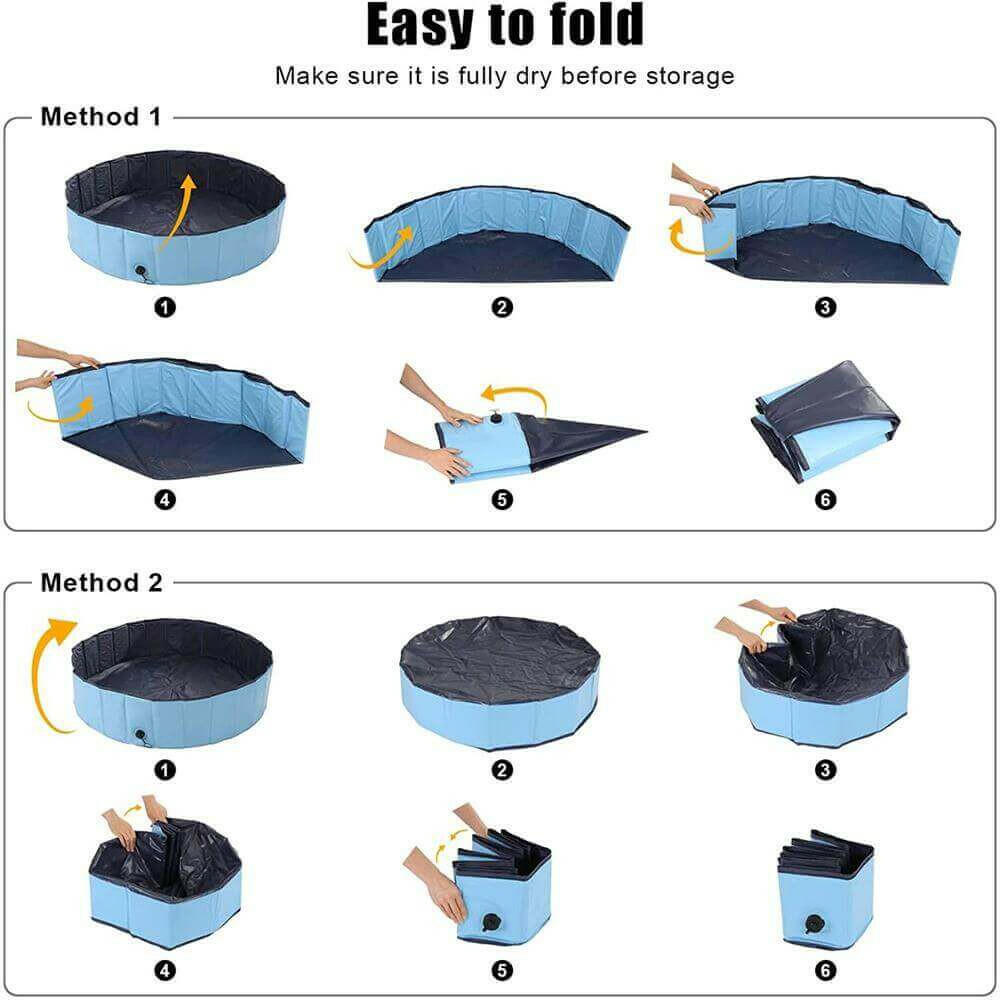 Easy to fold

Make sure it is fully dry before storage

Method 1

1

2

3

4

5

6

Method 2

1

2

3

4

5

6