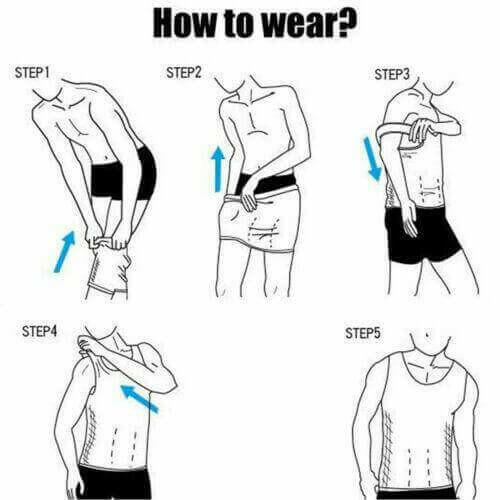 How to wear?

STEP1

STEP2

STEP3

STEP4

STEP5