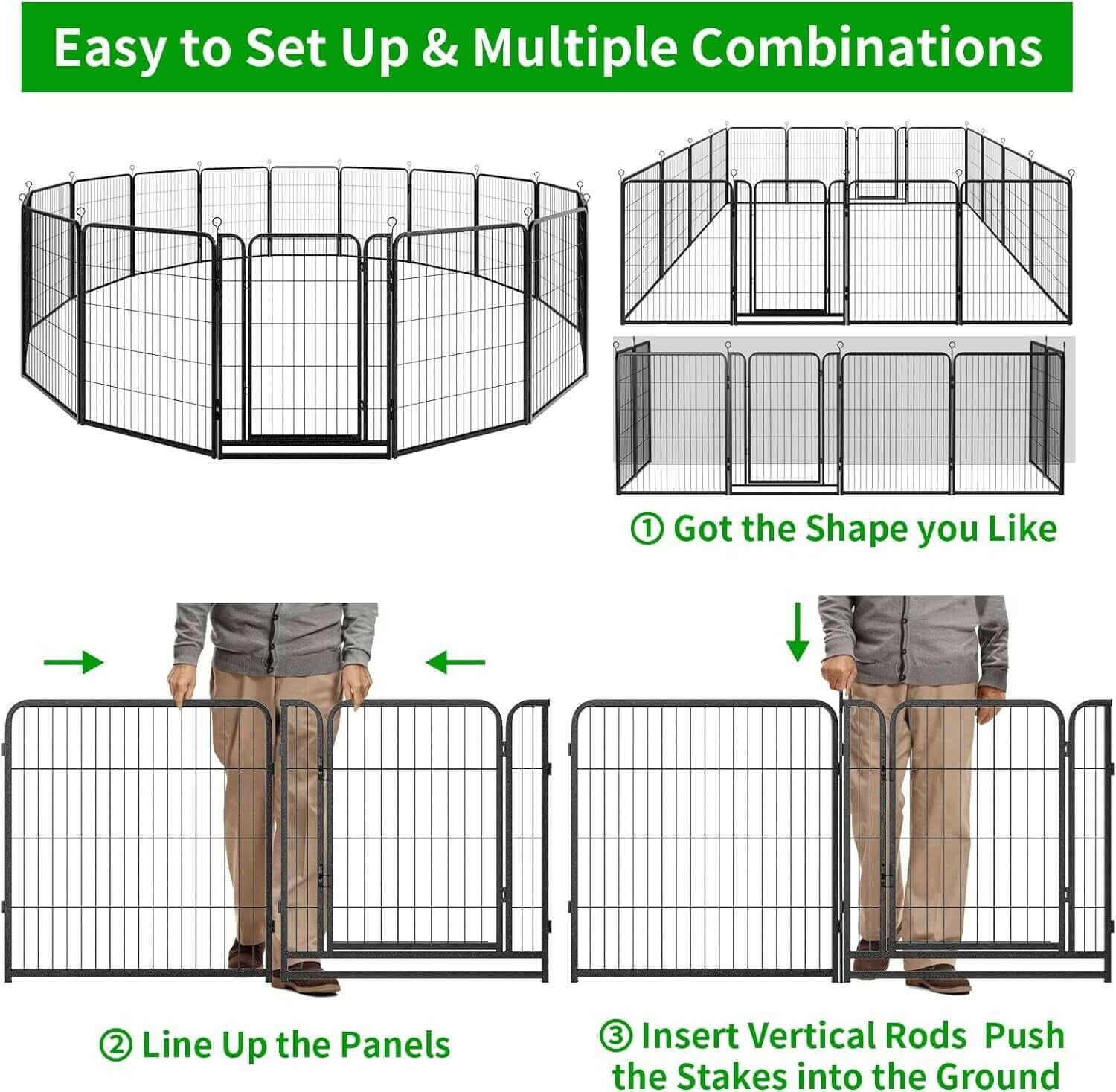 Easy to Set Up & Multiple Combinations

① Got the Shape you Like

② Line Up the Panels

③ Insert Vertical Rods Push the Stakes into the Ground