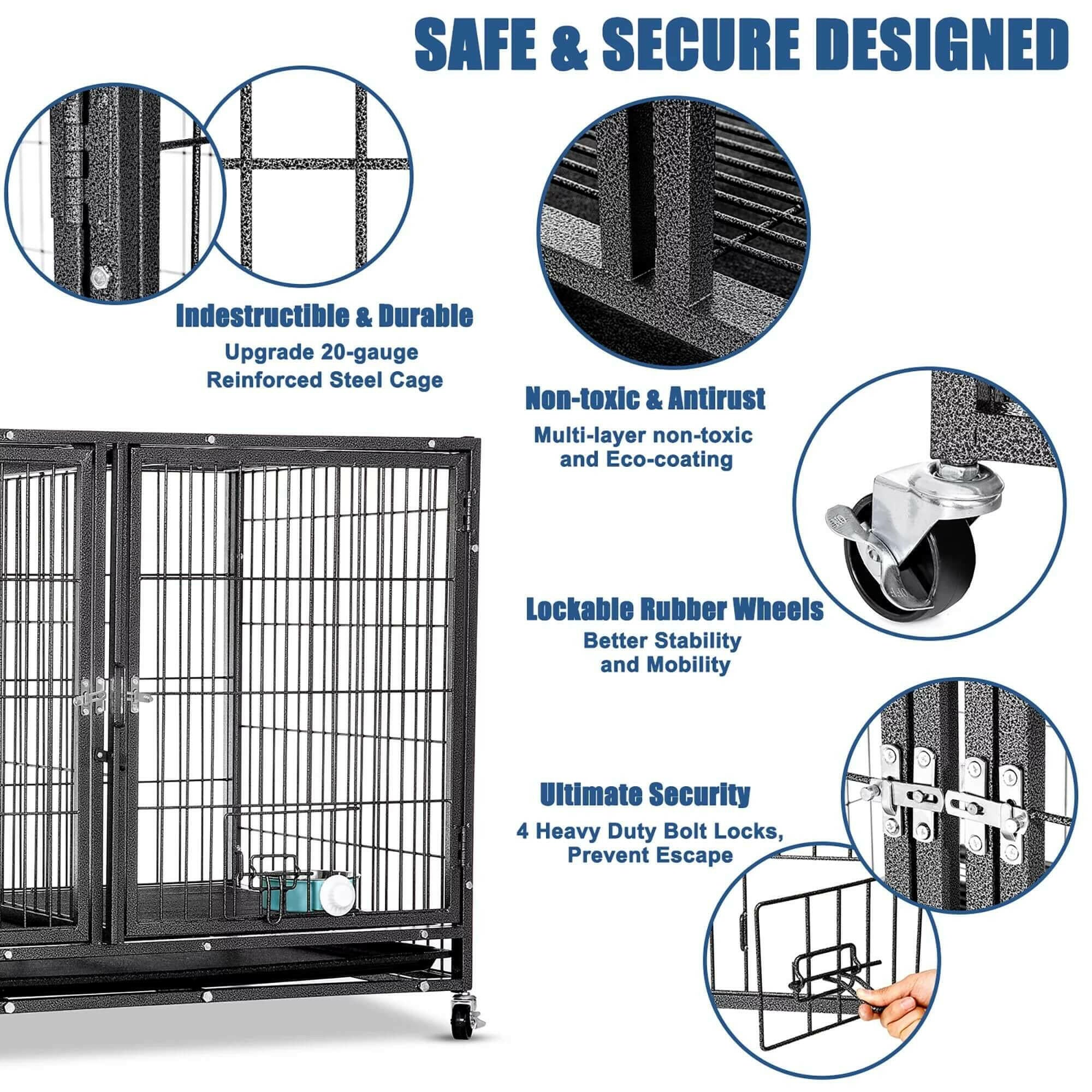 SAFE & SECURE DESIGNED

Indestructible & Durable
Upgrade 20-gauge Reinforced Steel Cage

Non-toxic & Antirust
Multi-layer non-toxic and Eco-coating

Lockable Rubber Wheels
Better Stability and Mobility

Ultimate Security
4 Heavy Duty Bolt Locks, Prevent Escape